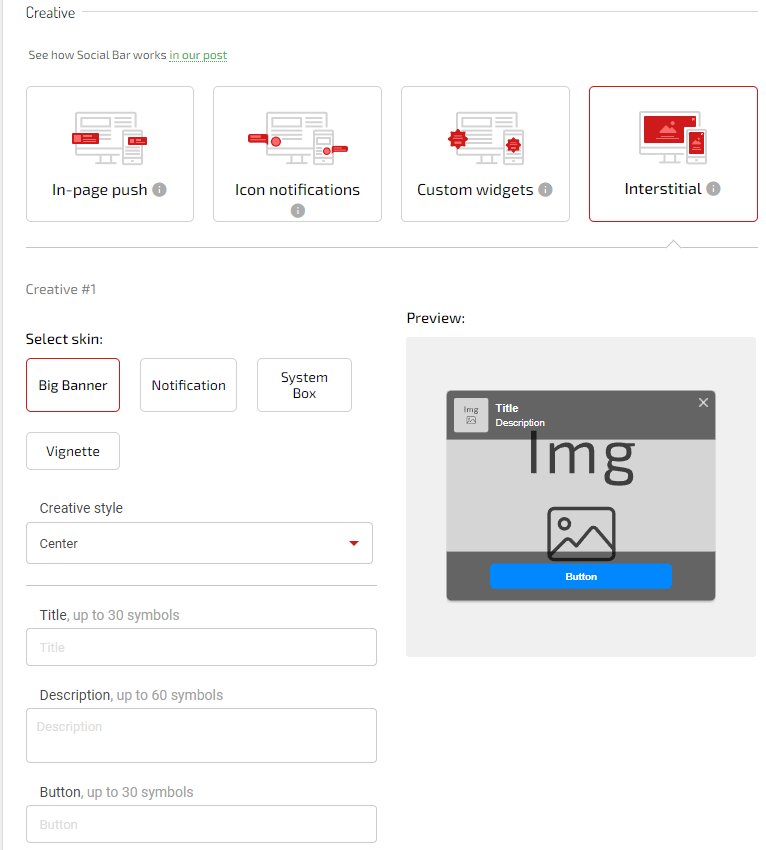 Creative

See how Social Bar works in our post

In-page push

Icon notifications

Custom widgets

Interstitial

Creative #1

Select skin:

Big Banner

Notification

System Box

Vignette

Creative style

Center

Title, up to 30 symbols

Title

Description, up to 60 symbols

Description

Button, up to 30 symbols

Button

Preview:

Img

Title

Description

Img

Button