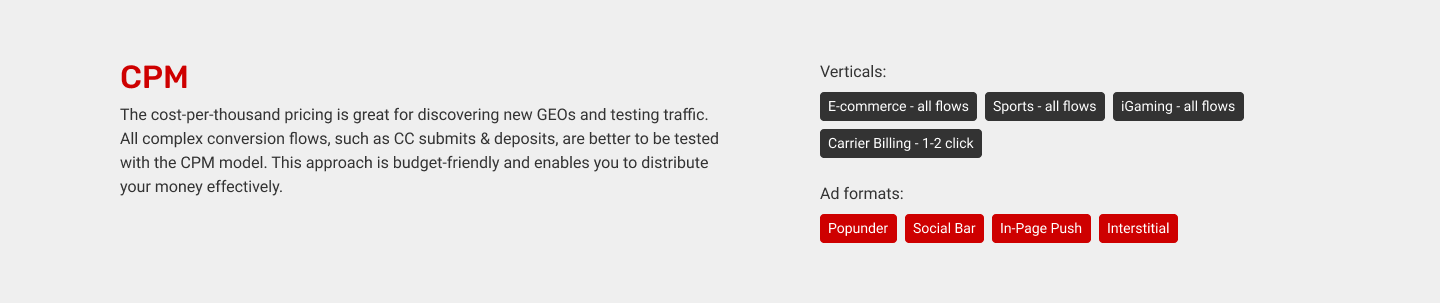 CPM

The cost-per-thousand pricing is great for discovering new GEOs and testing traffic. All complex conversion flows, such as CC submits & deposits, are better to be tested with the CPM model. This approach is budget-friendly and enables you to distribute your money effectively.

Verticals:

E-commerce - all flows
Sports - all flows
iGaming - all flows
Carrier Billing - 1-2 click

Ad formats:

Popunder
Social Bar
In-Page Push
Interstitial